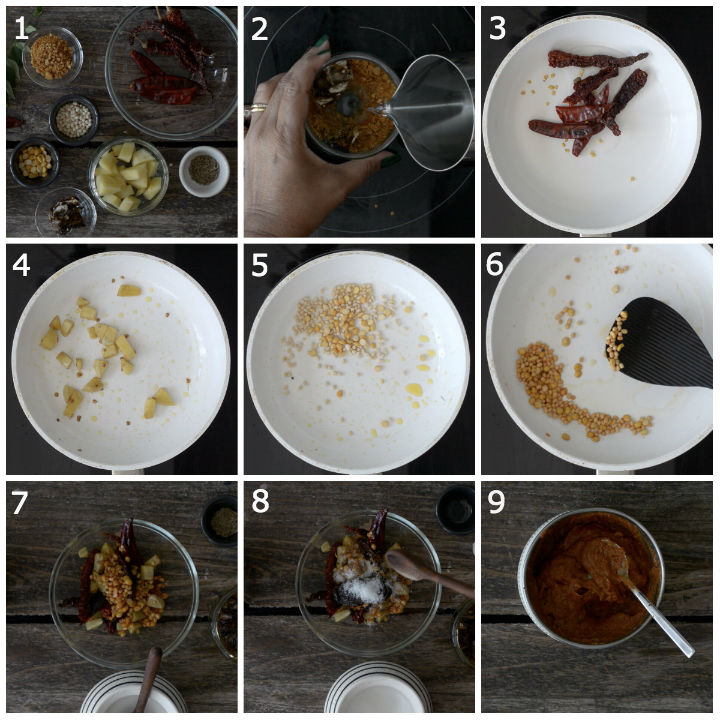 1
2
3
4
5
6
7
8
9