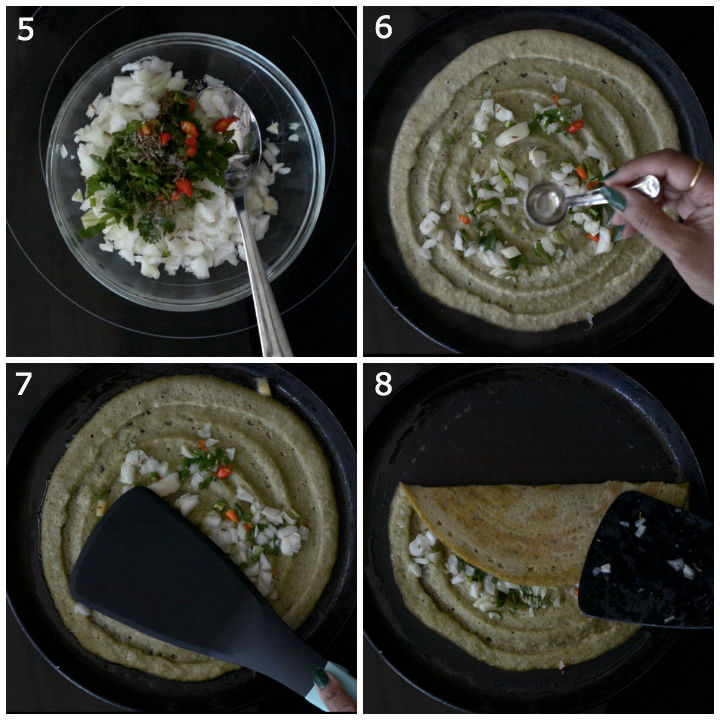 5

6

7

8