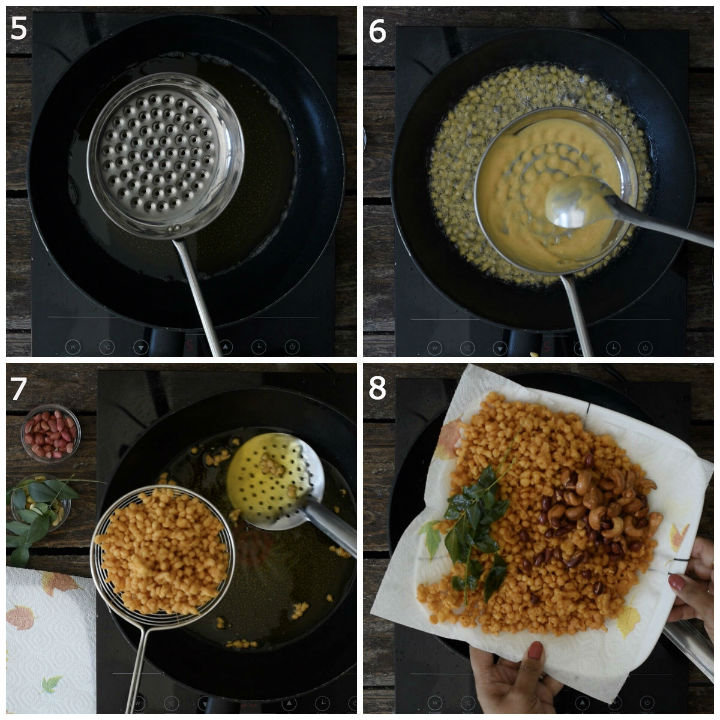 5

6

7

8