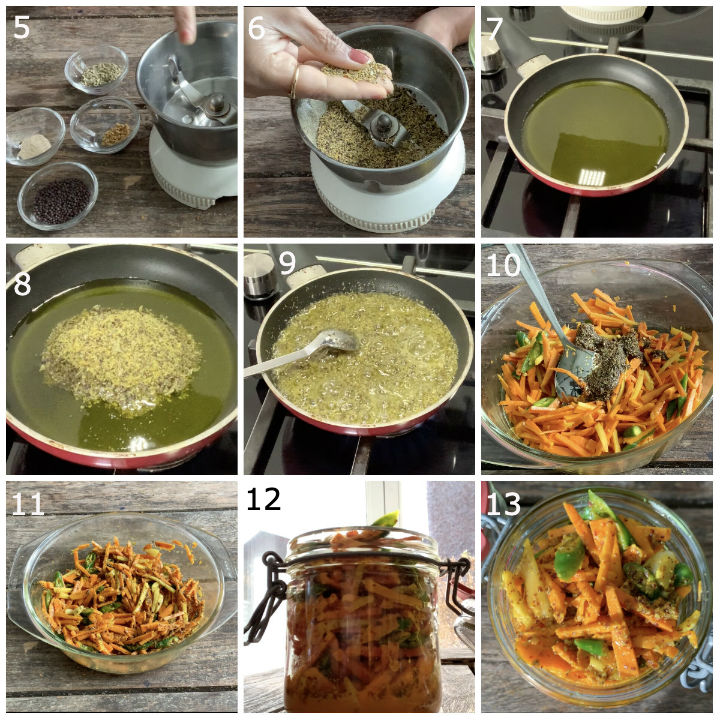 5
6
7
8
9
10
11
12
13